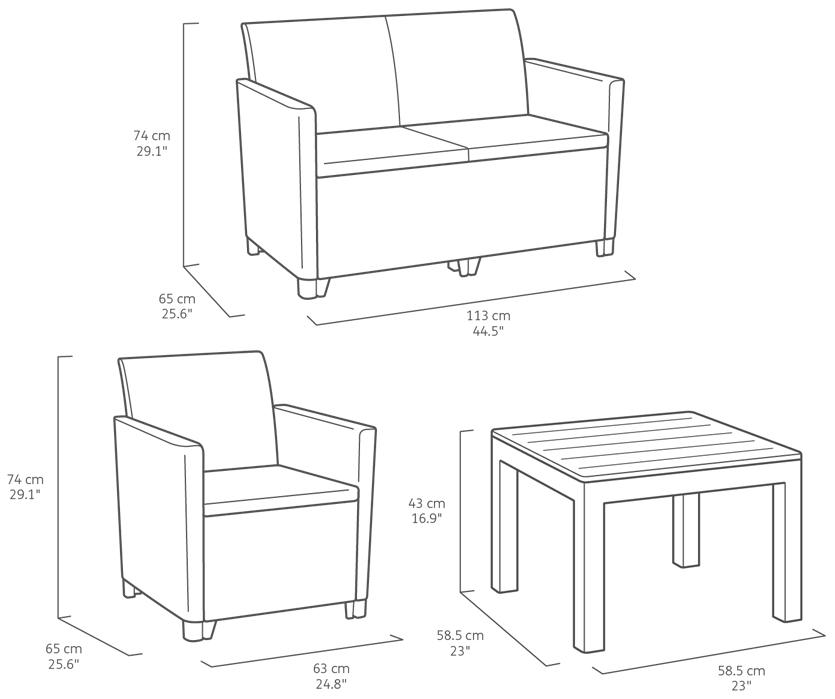 74 cm
29.1"

65 cm
25.6"

113 cm
44.5"

74 cm
29.1"

65 cm
25.6"

63 cm
24.8"

43 cm
16.9"

58.5 cm
23"

58.5 cm
23"