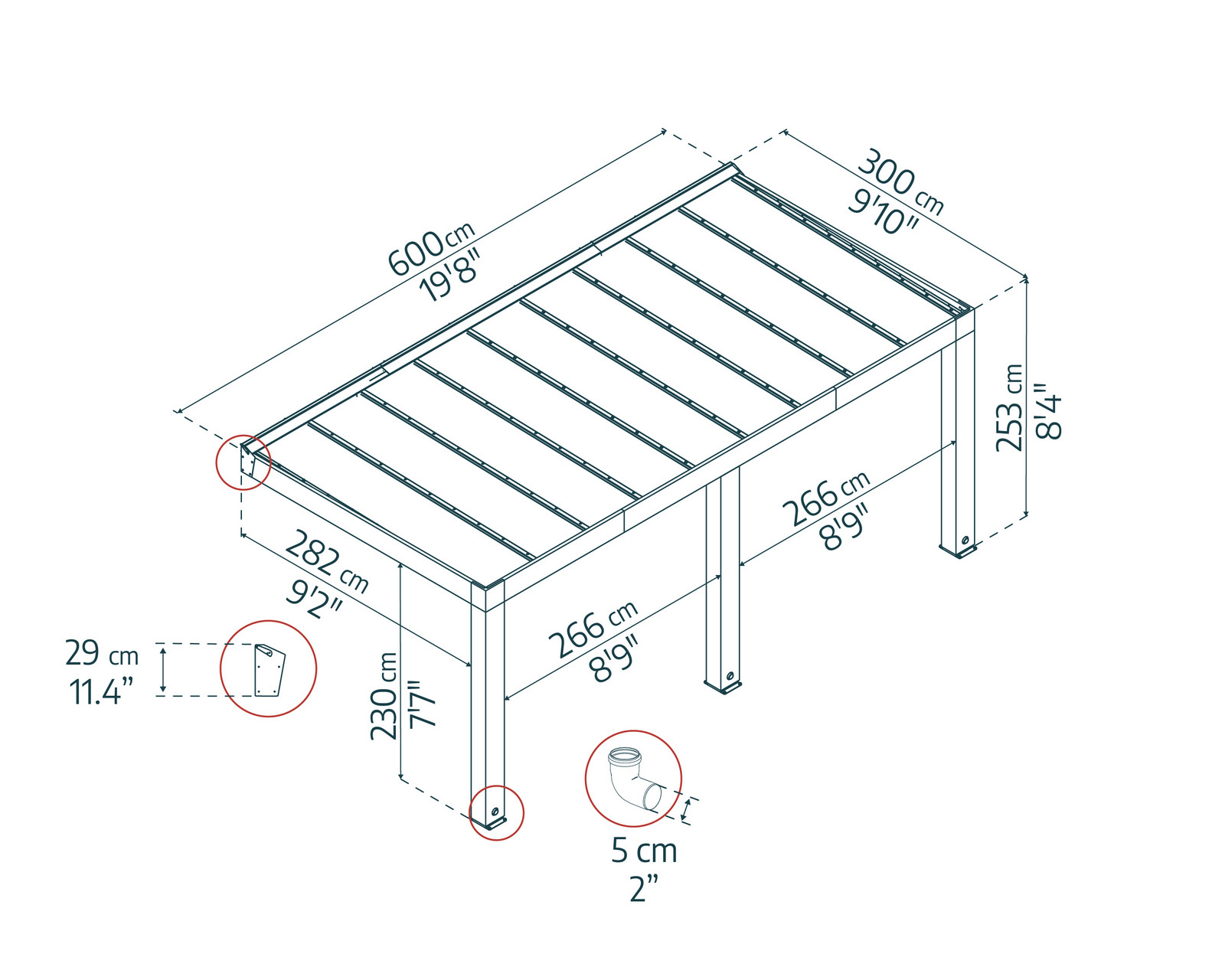 600 cm
19'8"

300 cm
9'10"

253 cm
8'4"

266 cm
8'9"

282 cm
9'2"

266 cm
8'9"

29 cm
11.4"

230 cm
7'7"

5 cm
2"