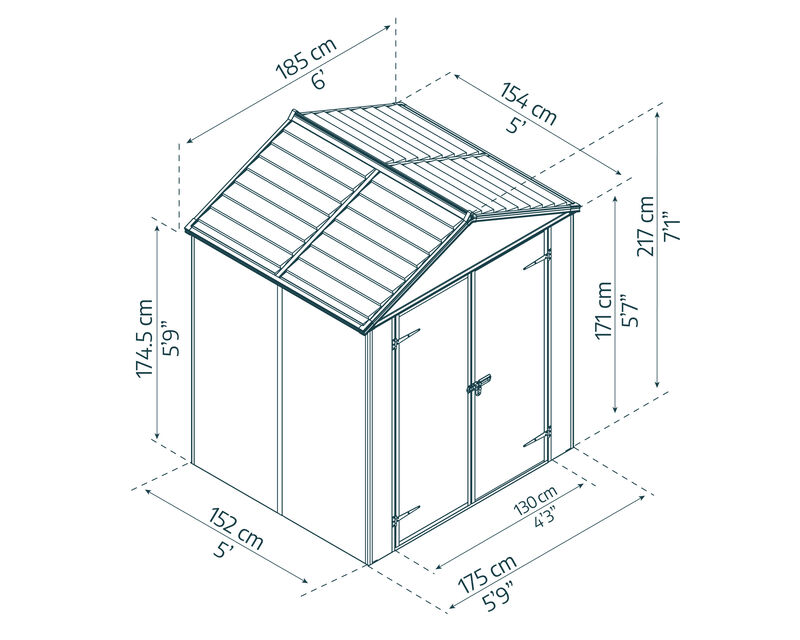 185 cm
6'

154 cm
5'

217 cm
7'1"

171 cm
5'7"

174.5 cm
5'9"

152 cm
5'

130 cm
4'3"

175 cm
5'9"