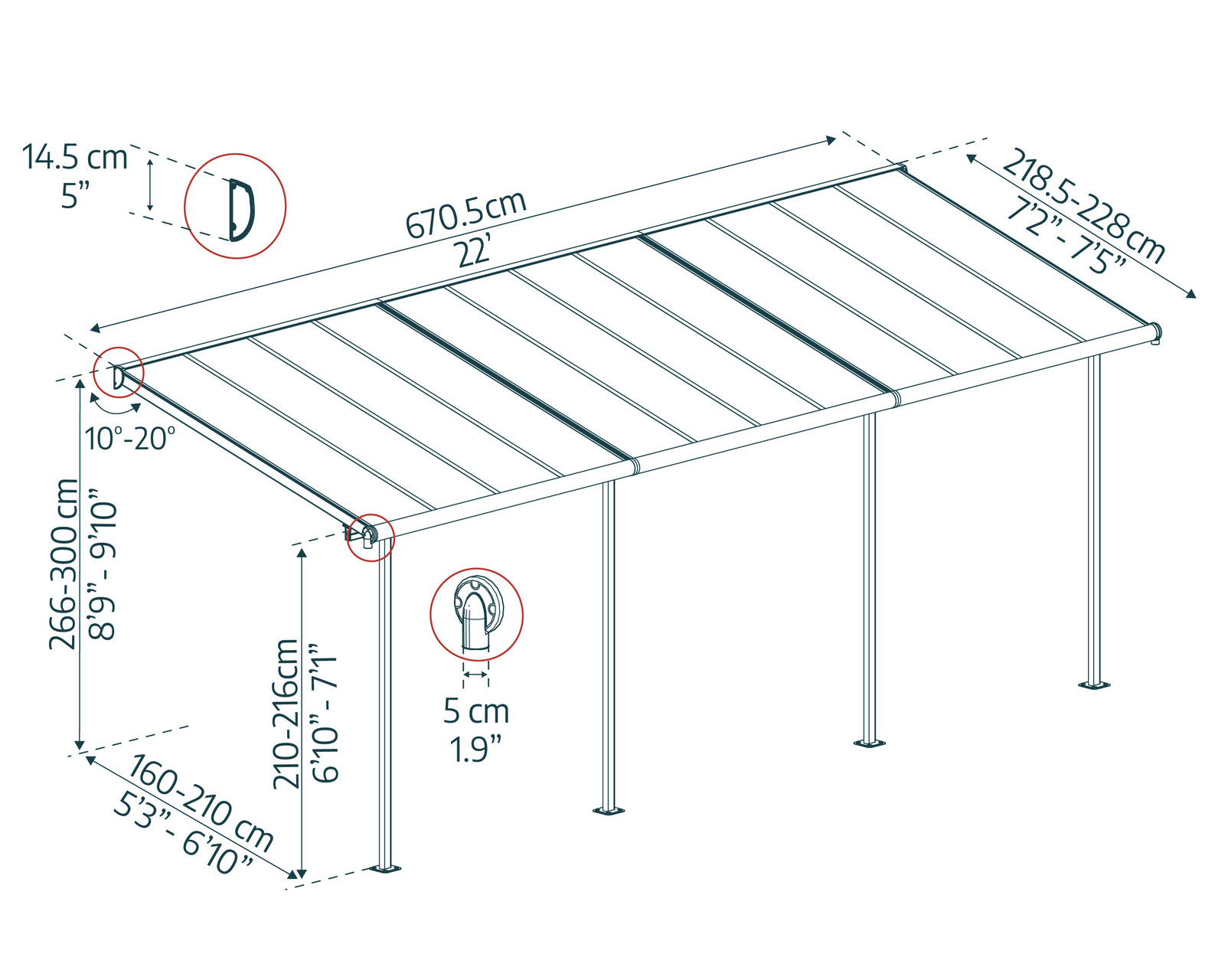 14.5 cm
5”

670.5cm
22’

218.5-228 cm
7’2” - 7’5”

10°-20°

266-300 cm
8’9” - 9’10”

210-216cm
6’10” - 7’1”

5 cm
1.9”

160-210 cm
5’3” - 6’10”