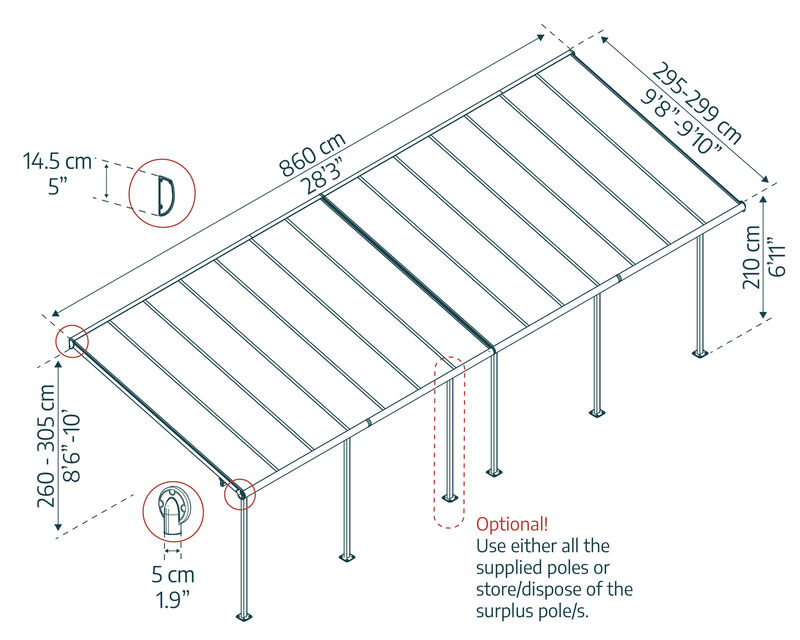 14.5 cm
5"

860 cm
28'3"

295-299 cm
9'8"-9'10"

210 cm
6'11"

260 - 305 cm
8'6"-10'

5 cm
1.9"

Optional!
Use either all the supplied poles or store/dispose of the surplus pole/s.