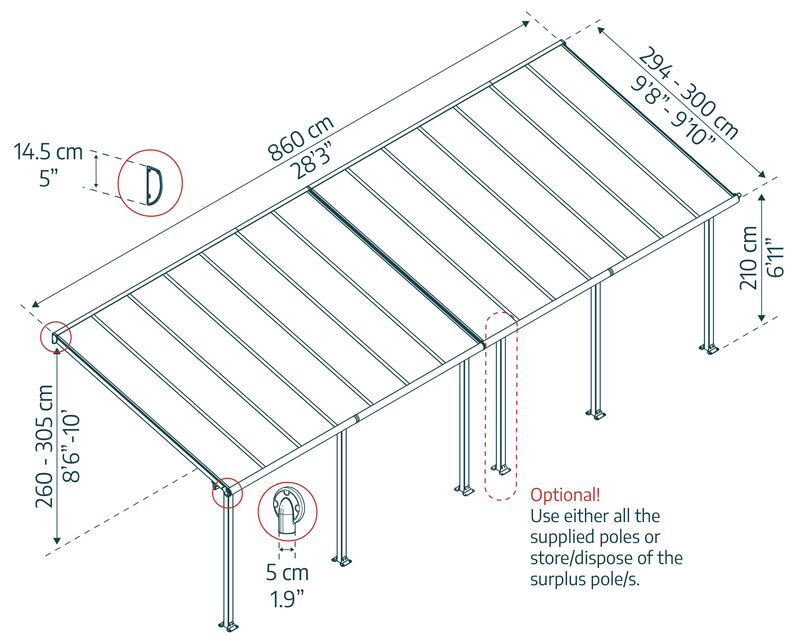 14.5 cm
5"

860 cm
28'3"

294 - 300 cm
9'8" - 9'10"

210 cm
6'11"

260 - 305 cm
8'6"-10'

5 cm
1.9"

Optional!
Use either all the supplied poles or store/dispose of the surplus pole/s.