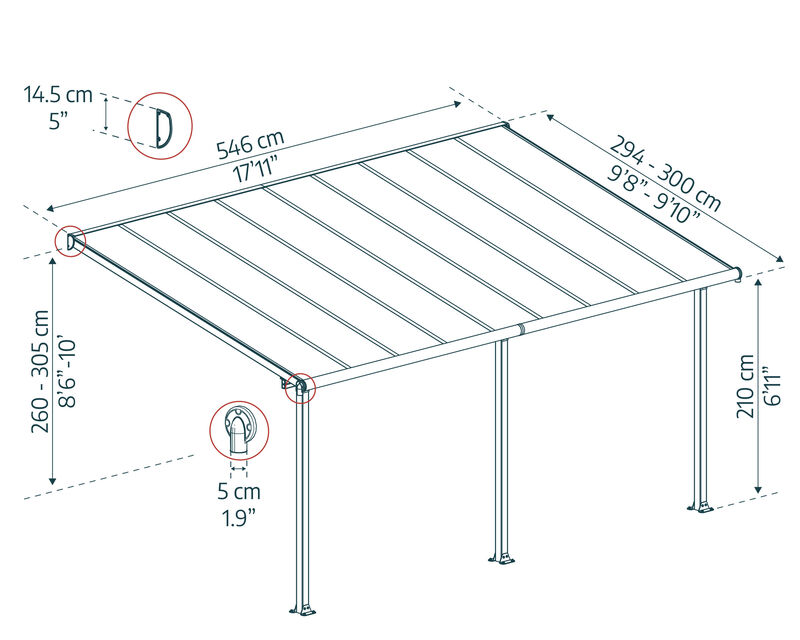 14.5 cm
5”

546 cm
17’11”

294 - 300 cm
9’8” - 9’10”

260 - 305 cm
8’6”-10’

5 cm
1.9”

210 cm
6’11”