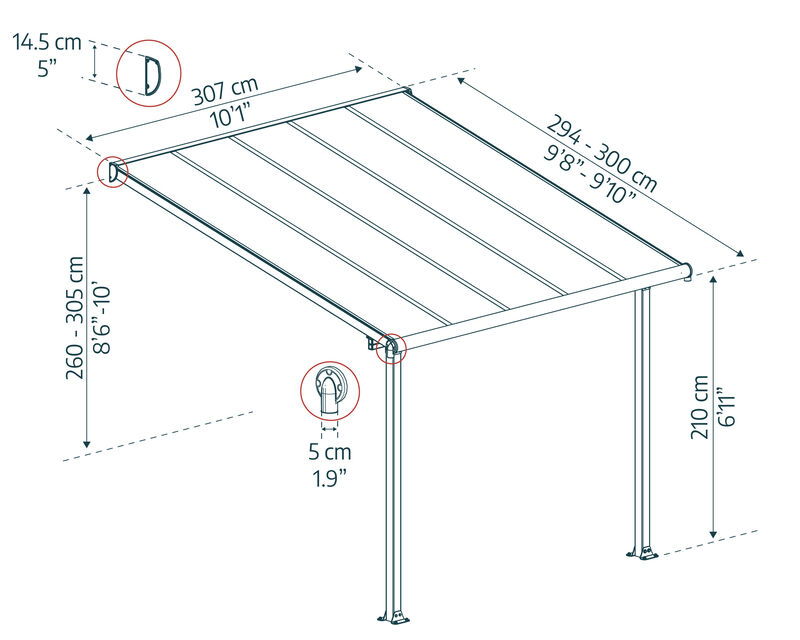 14.5 cm
5"

307 cm
10'1"

294 - 300 cm
9'8" - 9'10"

260 - 305 cm
8'6"-10'

5 cm
1.9"

210 cm
6'11"