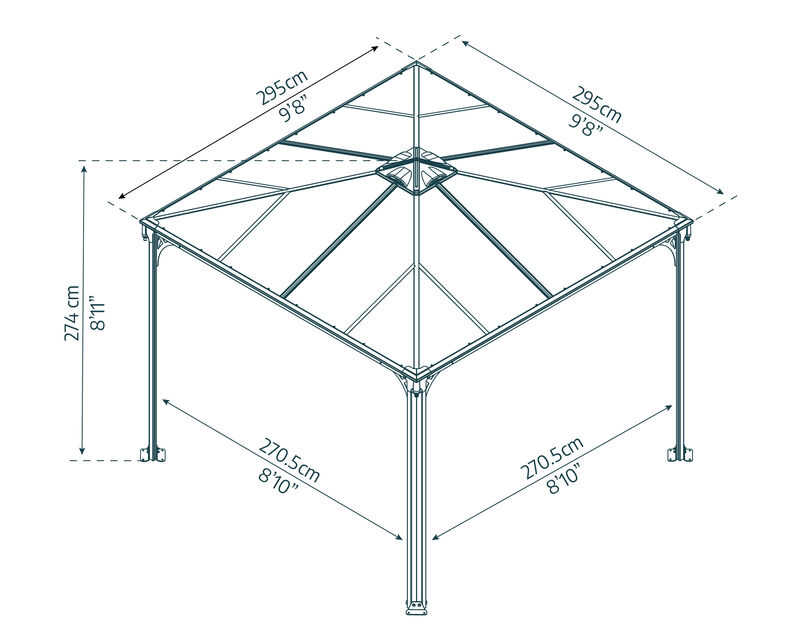 295cm
9'8"

295cm
9'8"

274 cm
8'11"

270.5cm
8'10"

270.5cm
8'10"