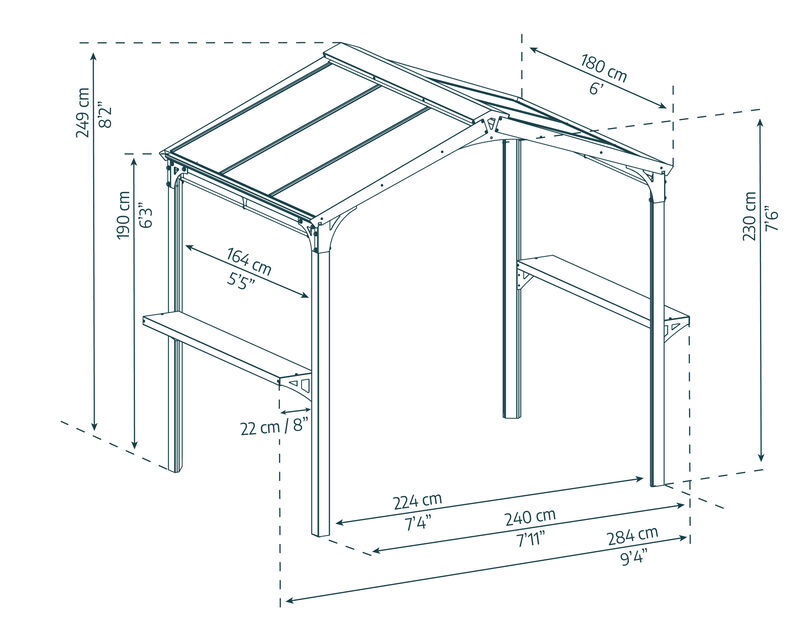 249 cm
8'2"

190 cm
6'3"

180 cm
6'

230 cm
7'6"

164 cm
5'5"

22 cm / 8"

224 cm
7'4"

240 cm
7'11"

284 cm
9'4"