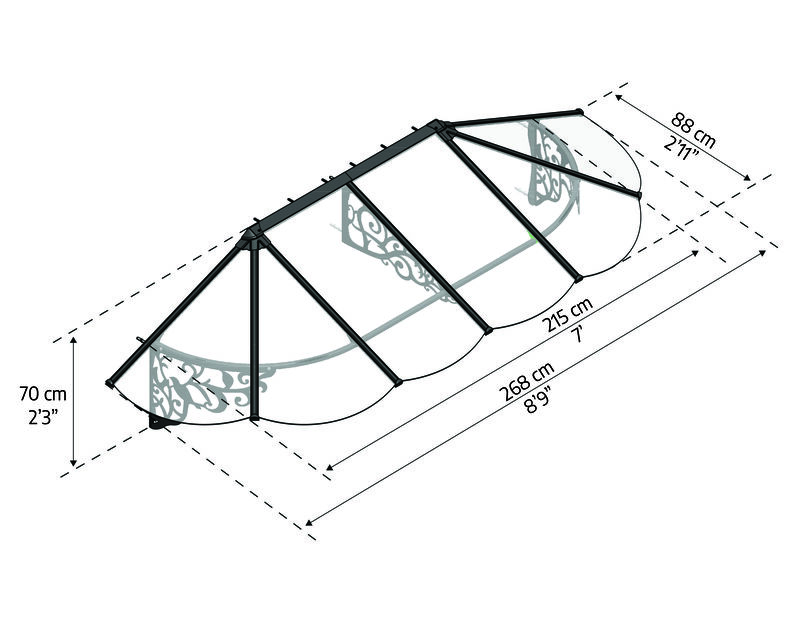 88 cm
2'11"

215 cm
7'

268 cm
8'9"

70 cm
2'3"