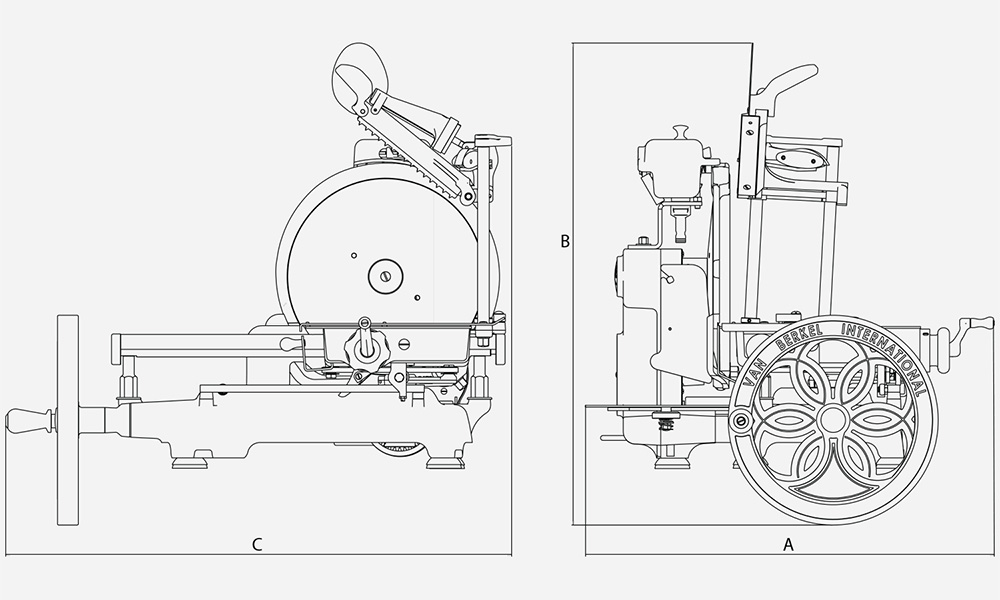 B

VAN BERKEL INTERNATIONAL

C

A