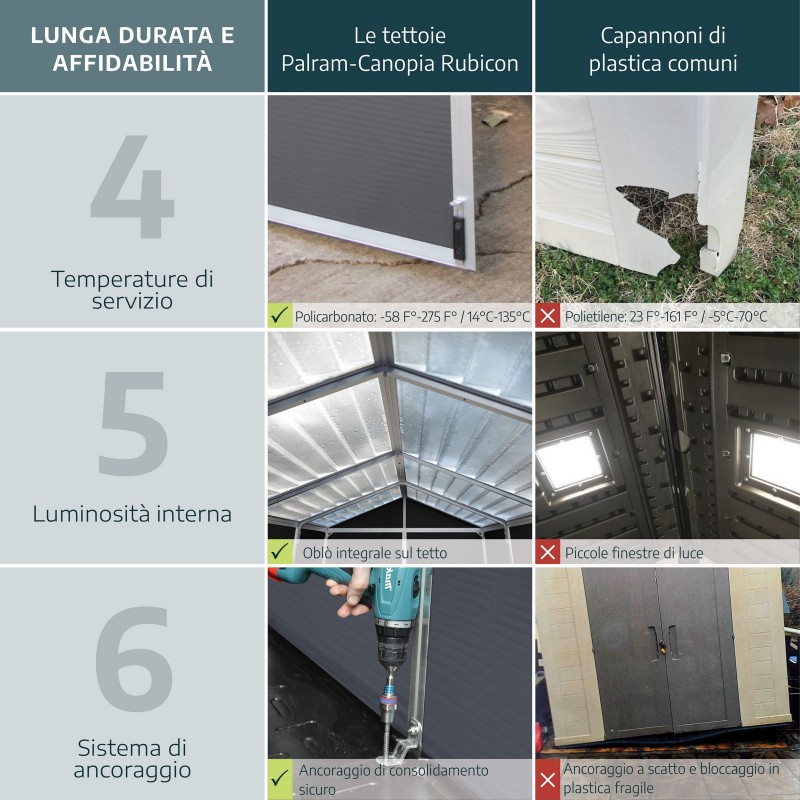 | LUNGA DURATA E AFFIDABILITÀ | Le tettoie Palram-Canopia Rubicon | Capannoni di plastica comuni |
|---|---|---|
| 4 Temperature di servizio | ✓ Policarbonato: -58 F°-275 F° / 14°C-135°C | ✕ Polietilene: 23 F°-161 F° / -5°C-70°C |
| 5 Luminosità interna | ✓ Oblò integrale sul tetto | ✕ Piccole finestre di luce |
| 6 Sistema di ancoraggio | ✓ Ancoraggio di consolidamento sicuro | ✕ Ancoraggio a scatto e bloccaggio in plastica fragile |